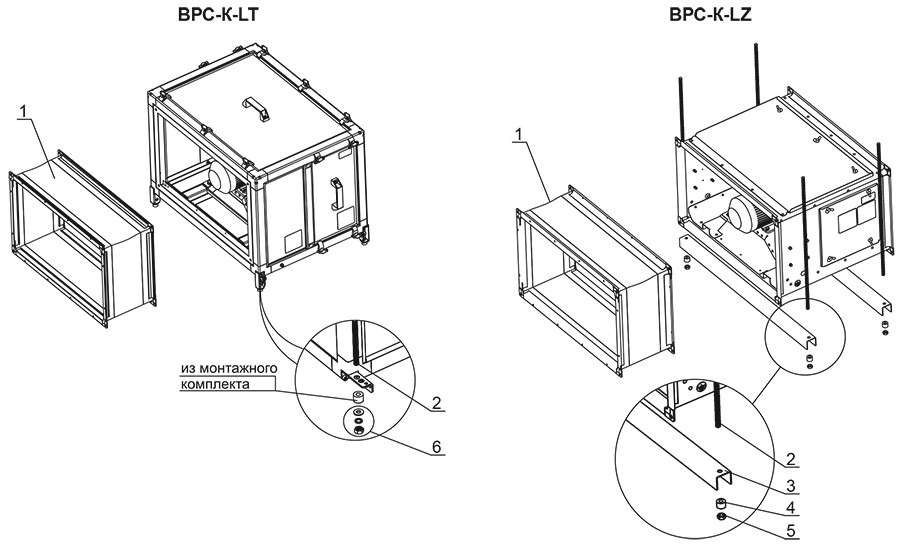 ВРС-К-LT

1

из монтажного комплекта

2

6

ВРС-К-LZ

1

2

3

4

5